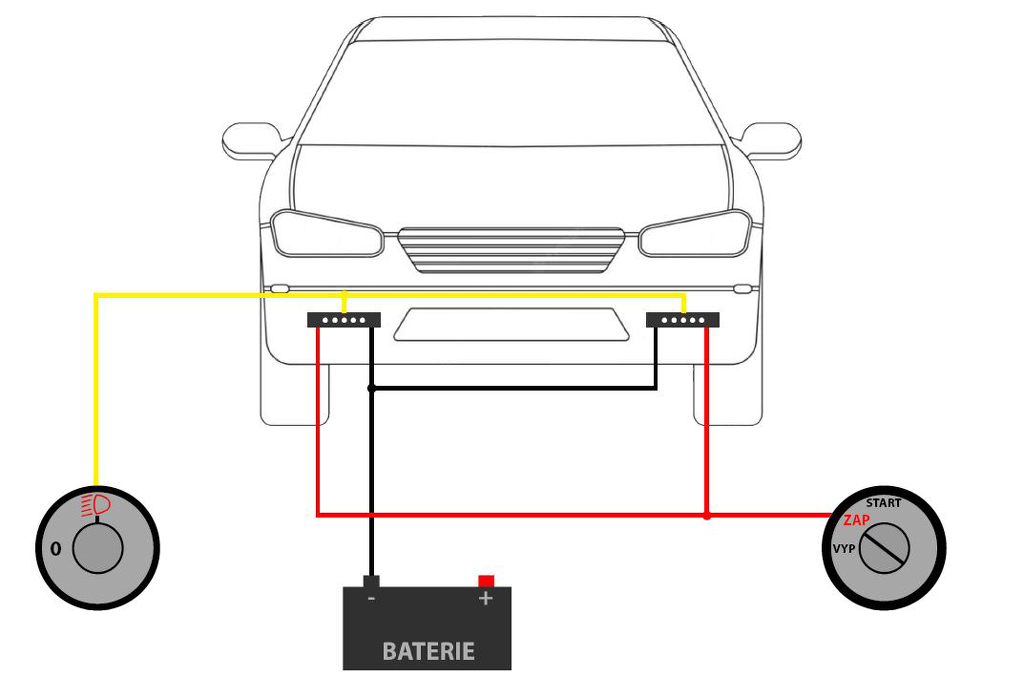 0

START
ZAP
VYP

-
+
BATERIE